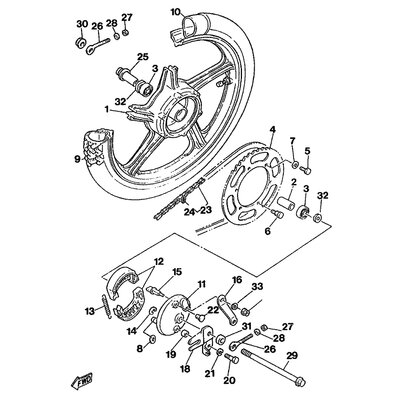 30
26
28
27
10
25
3
32
1
9
4
7
5
2
3
32
24
23
6
12
15
11
16
33
13
22
14
31
27
28
8
19
26
29
18
21
20
FWD