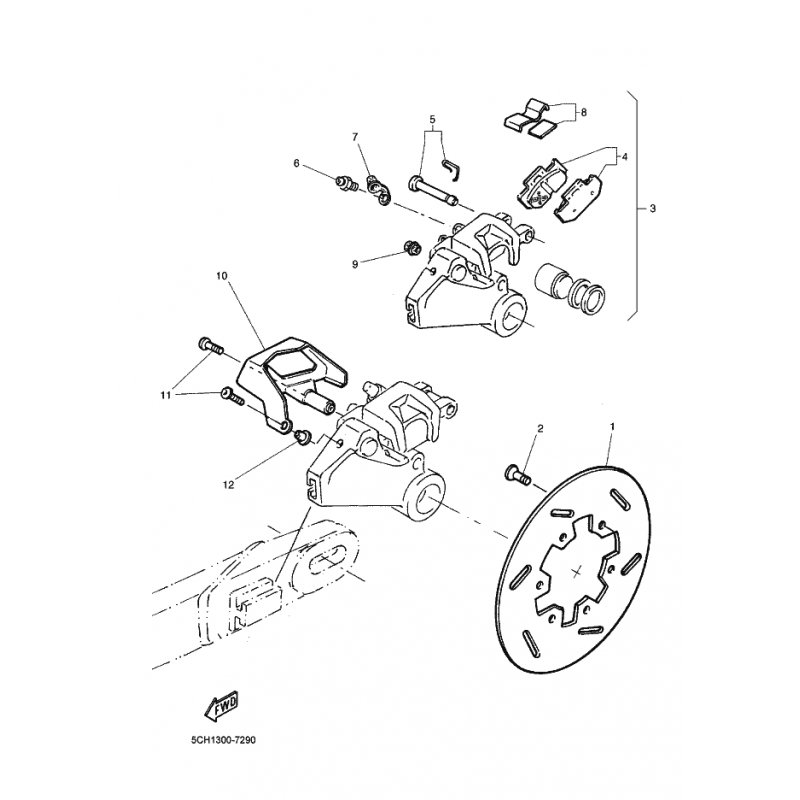 8
5
7
4
6
3
9
10
11
2
1
12
FWD
5CH1300-7290