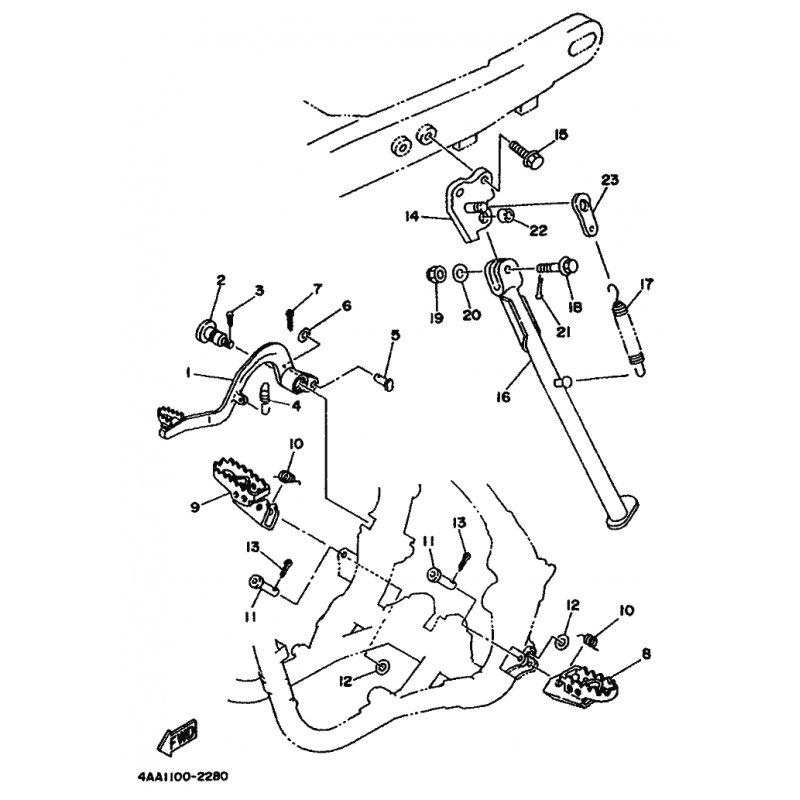 15
23
14
22
2
3
7
6
19
20
18
21
17
5
1
4
16
10
9
13
11
13
11
12
10
8
12
FWD
4AA1100-2280