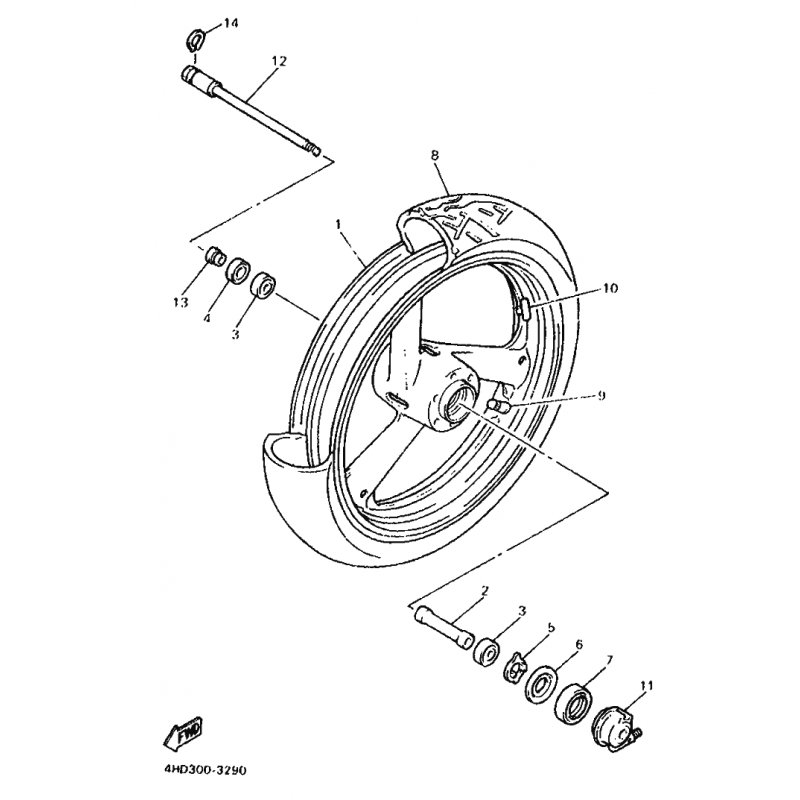 14
12
8
1
10
13
4
3
9
2
3
5
6
7
11
FWD
4HD300-3290