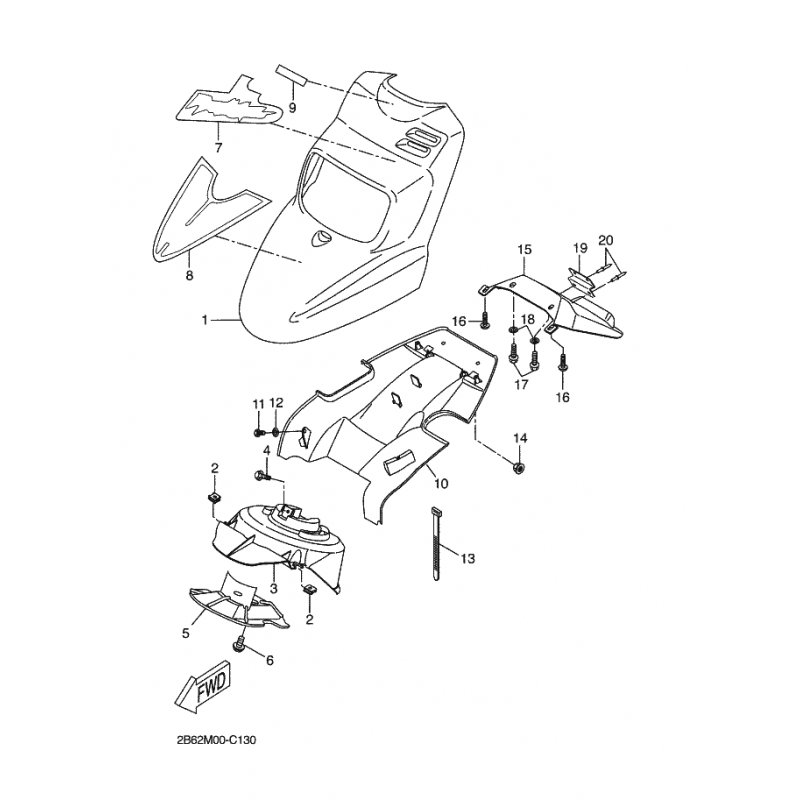 9
7
8
1
15
19
20
16
18
17
16
11
12
4
2
14
10
13
3
2
5
6
FWD
2B62M00-C130