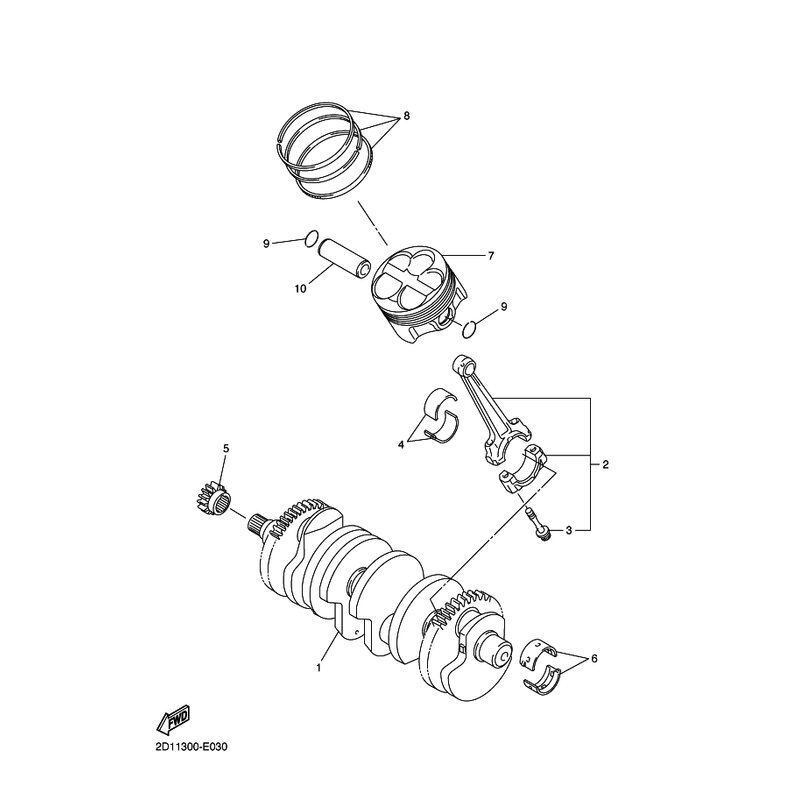 8

9

7

10

9

4

2

5

3

1

6

FWD

2D11300-E030