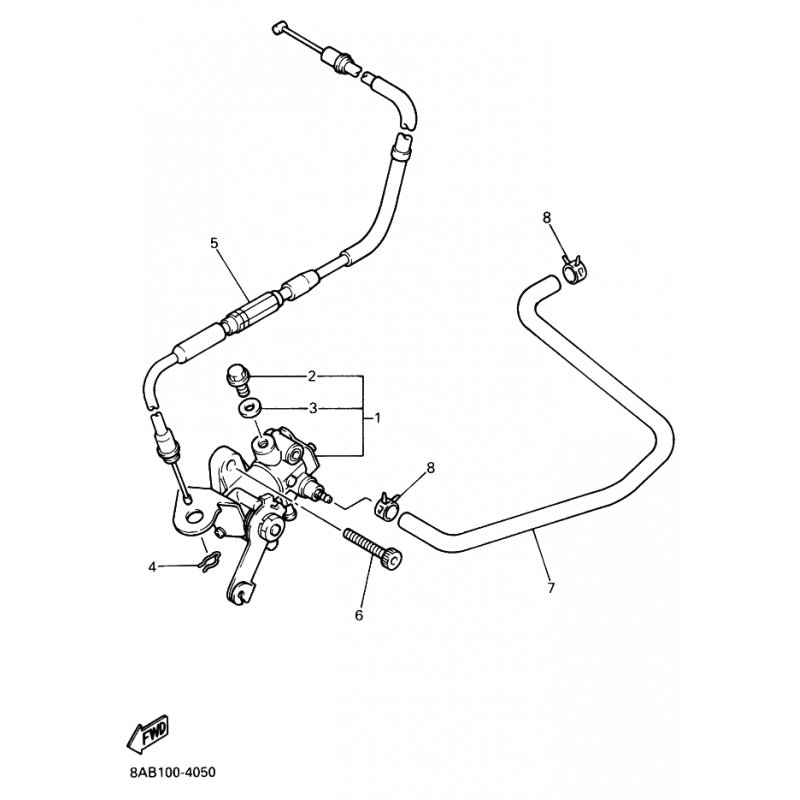 8
5
2
3
1
8
4
6
7
FWD
8AB100-4050