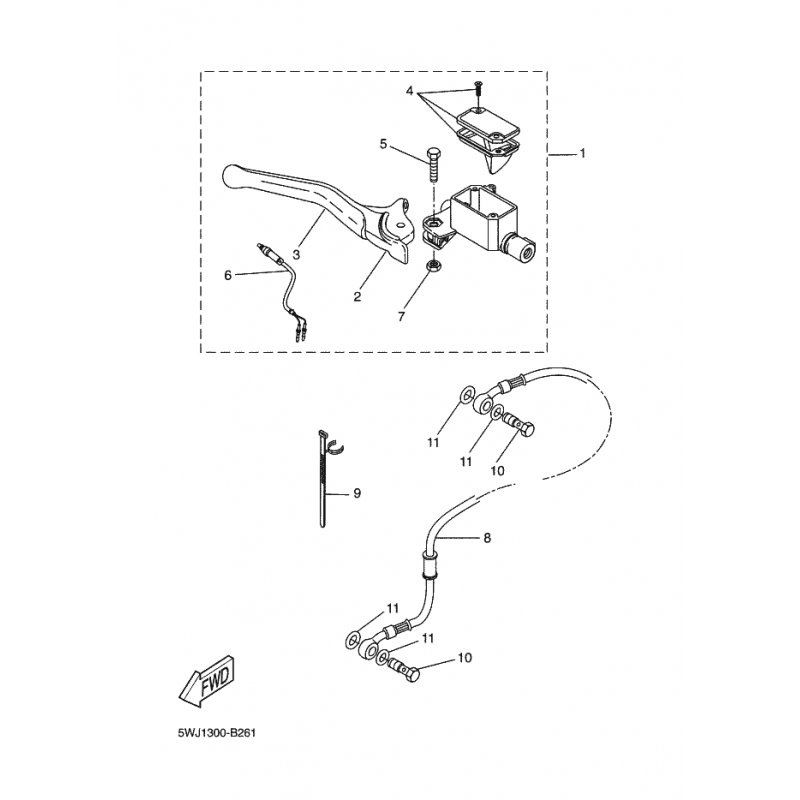 4
1
5
3
6
2
7
11
11
10
9
8
11
11
10
FWD
5WJ1300-B261