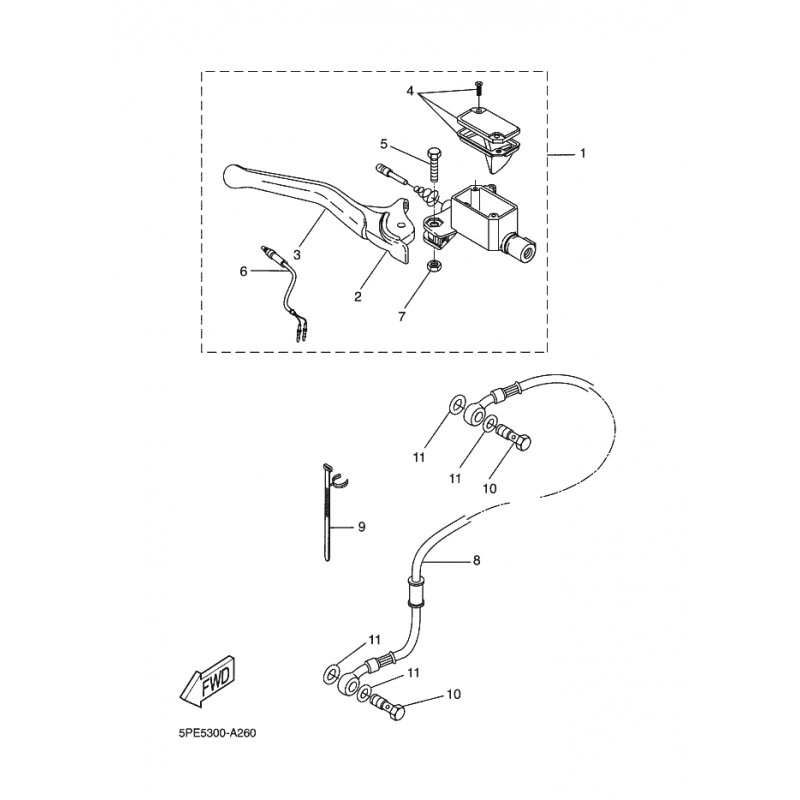 4
5
1
3
6
2
7
11
11
10
9
8
11
11
10
FWD
5PE5300-A260