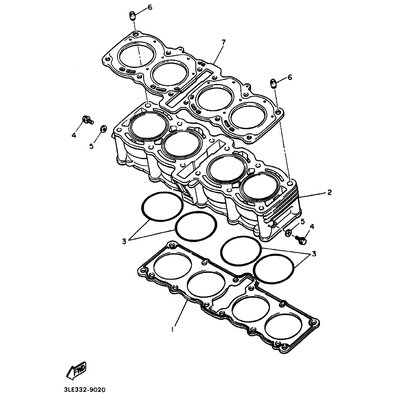 6
7
6
4
5
2
5
4
3
3
1
FWD
3LE332-9020