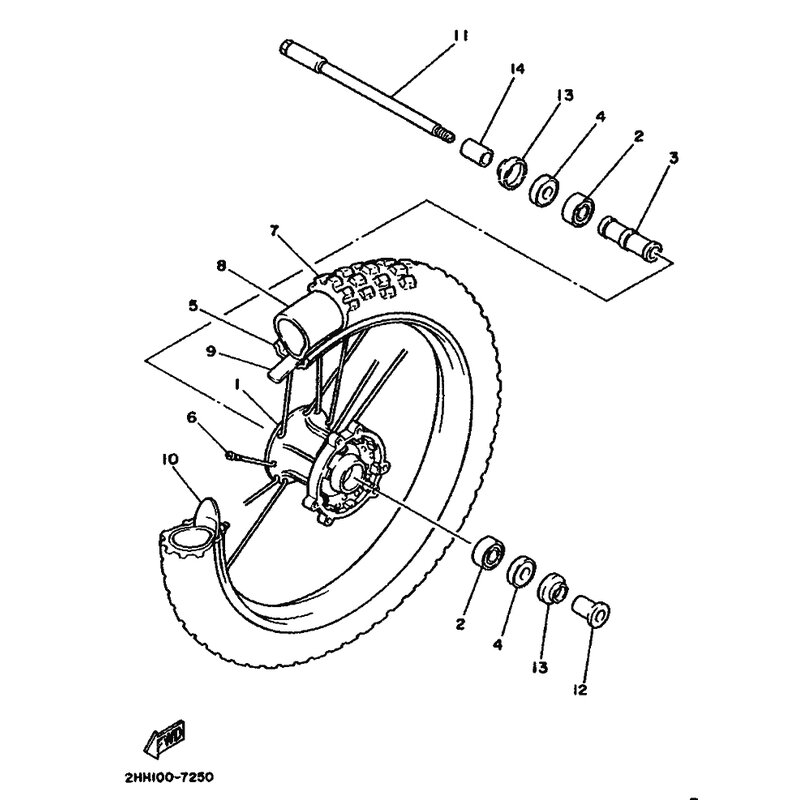 11
14
13
4
2
3
7
8
5
9
1
6
10
2
4
13
12
FWD
2HH100-7250