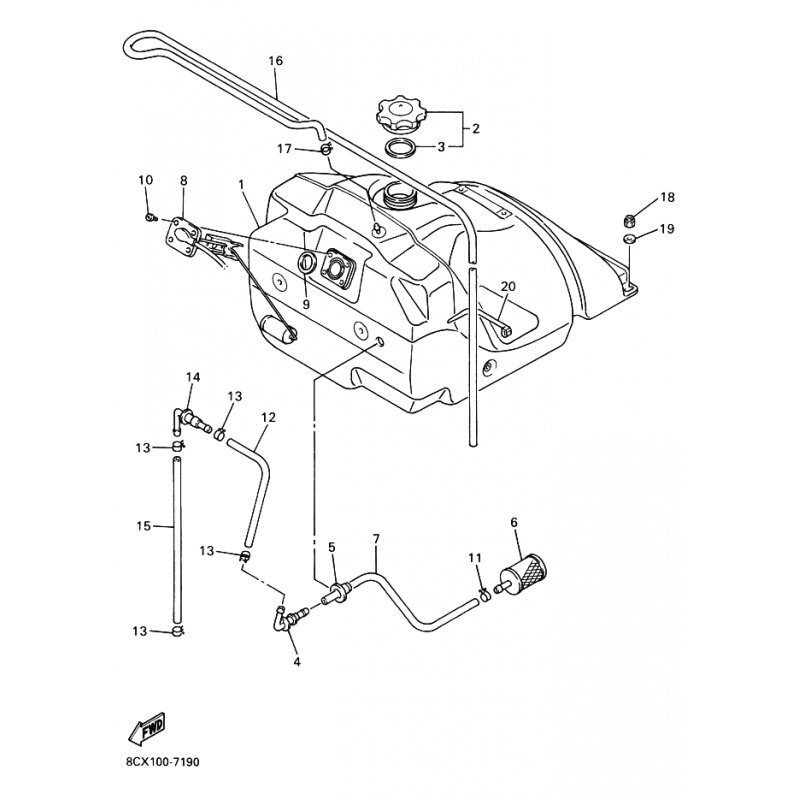 16
2
3
17
10
8
1
18
19
9
20
14
13
12
13
15
13
5
7
6
11
13
4
FWD
8CX100-7190