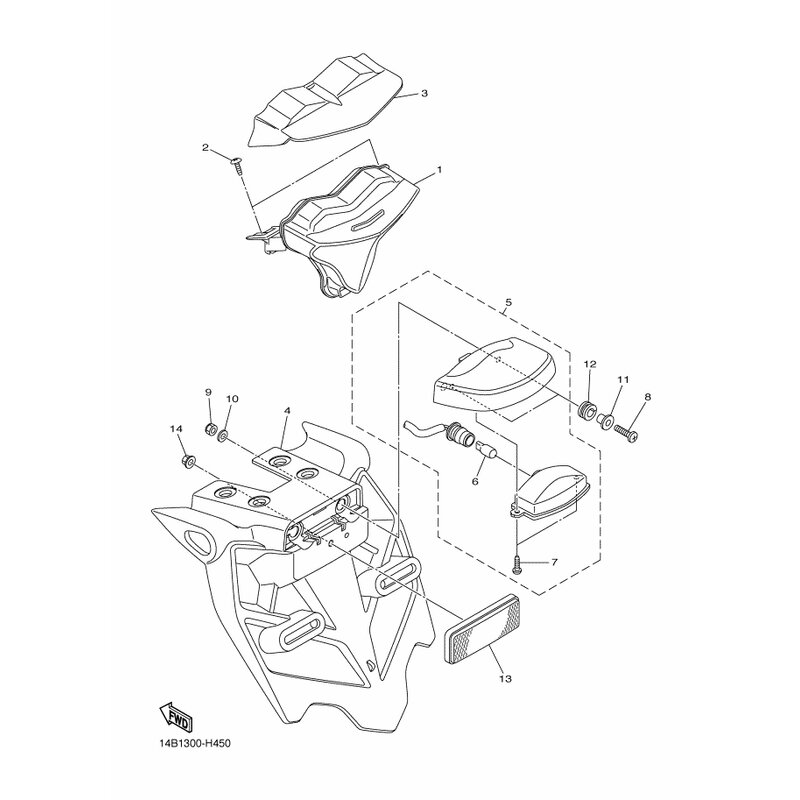 3
2
1
5
12
11
8
9
10
4
14
6
7
13
FWD
14B1300-H450