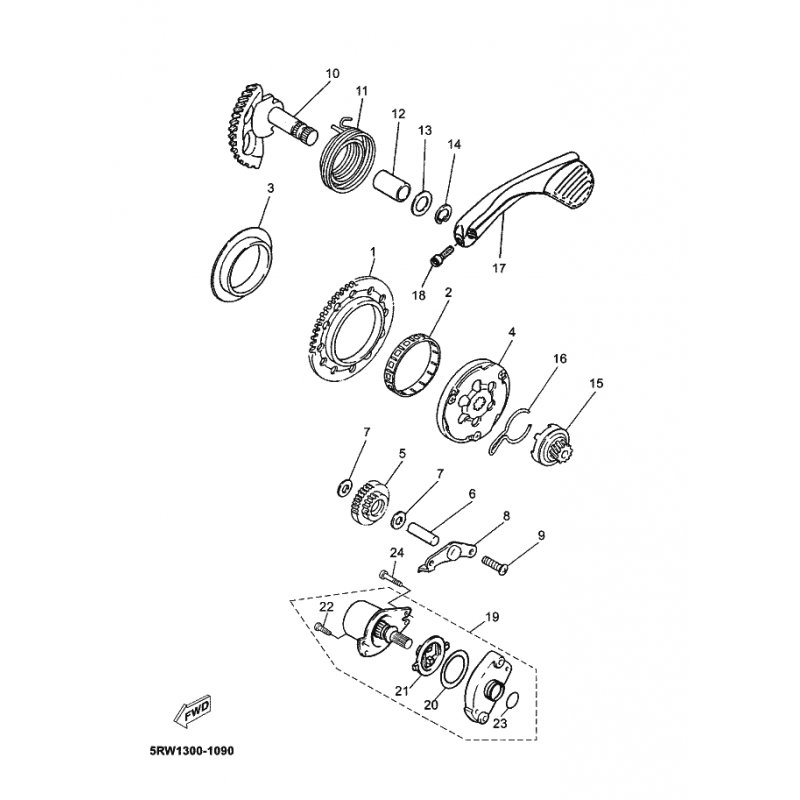 10
11
12
13
14
3
17
1
18
2
4
16
15
7
5
7
6
8
9
24
22
19
21
20
23
FWD
5RW1300-1090