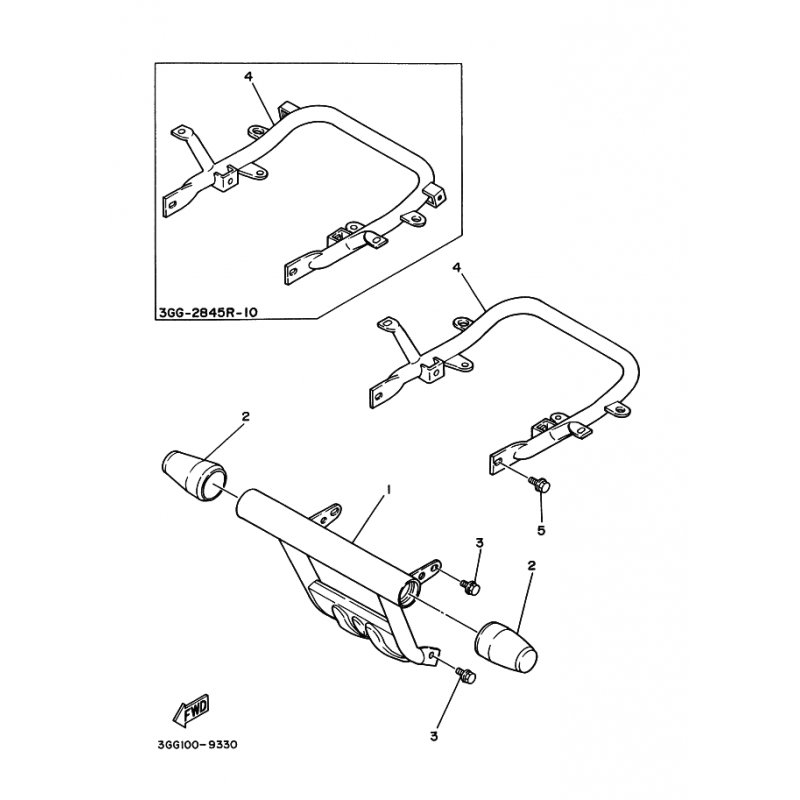 4

3GG-2845R-10

4

2

1

5

3

2

3

FWD

3GG100-9330