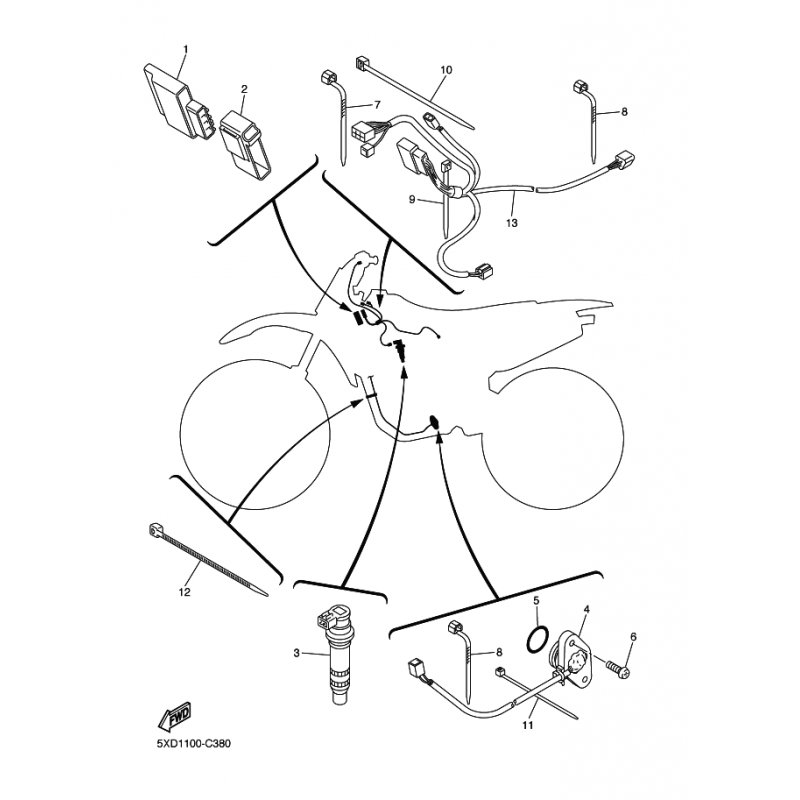 1
2
10
7
8
9
13
12
3
5
4
6
8
11
FWD
5XD1100-C380