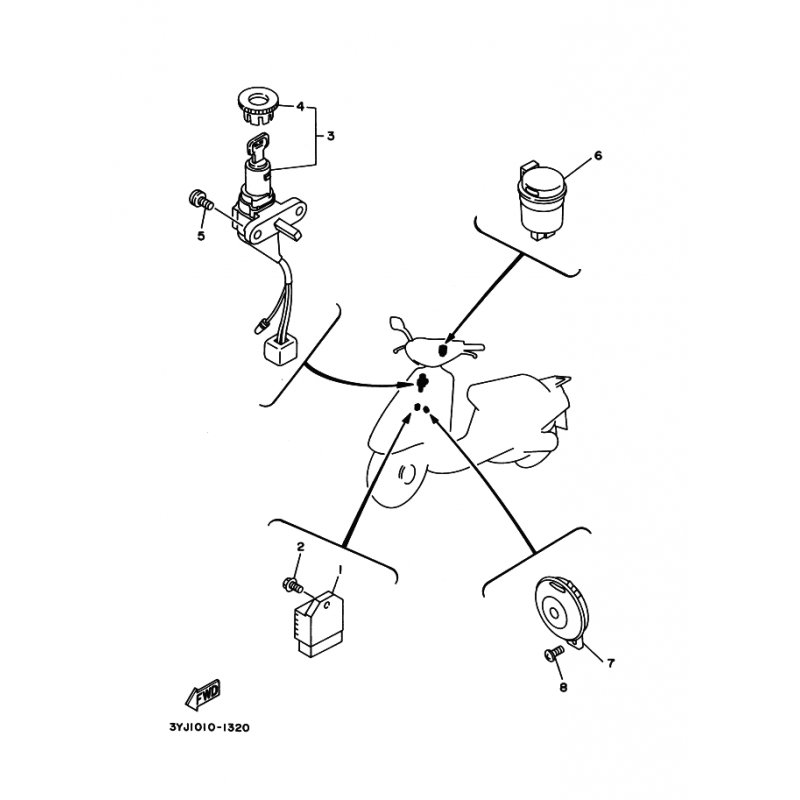 4
3
6
5
2
1
7
8
FWD
3YJ1010-1320