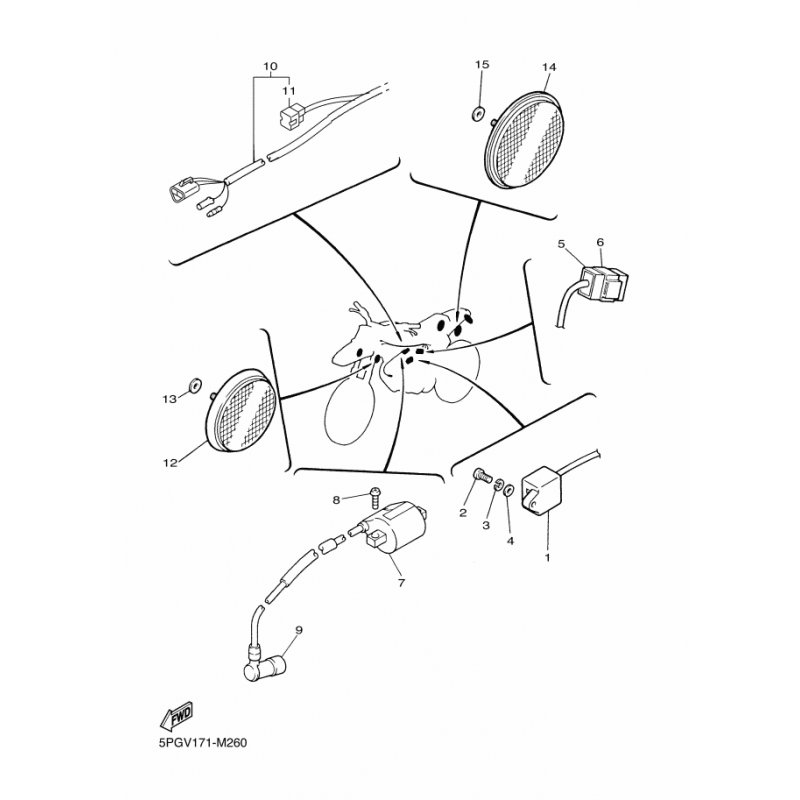 10
11
15
14
5
6
13
12
8
2
3
4
1
7
9
FWD
5PGV171-M260