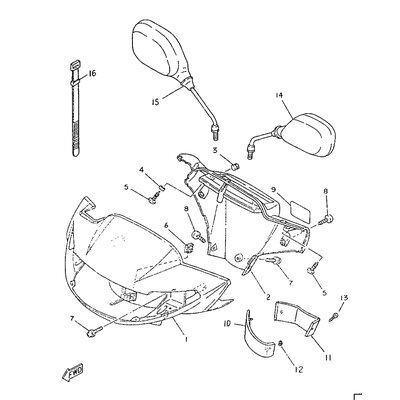 16
15
14
3
4
5
9
8
8
6
7
5
2
13
7
1
10
11
12
FWD