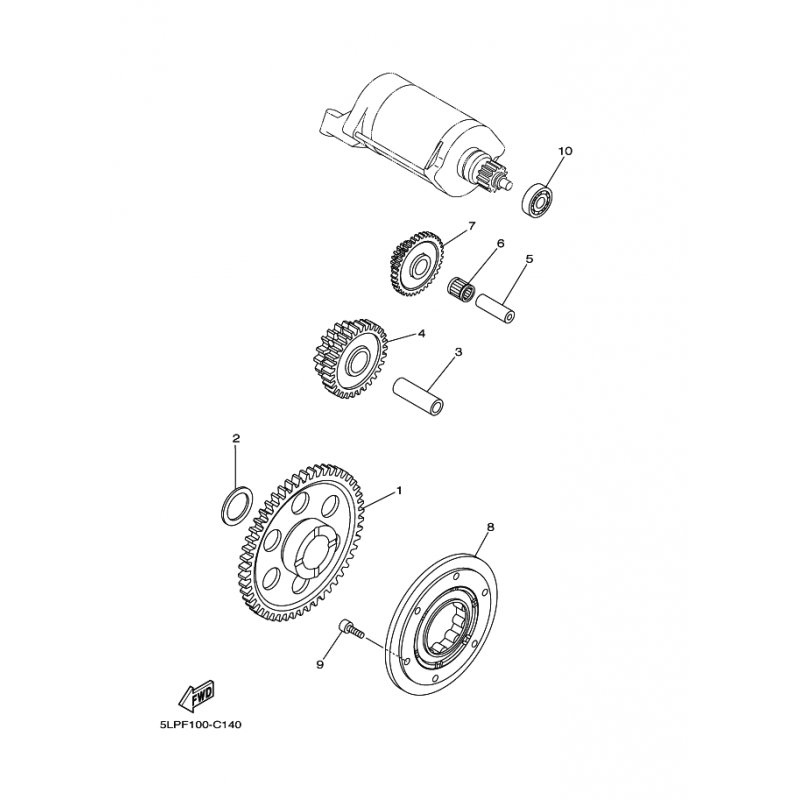 10
7
6
5
4
3
2
1
8
9
FWD
5LPF100-C140