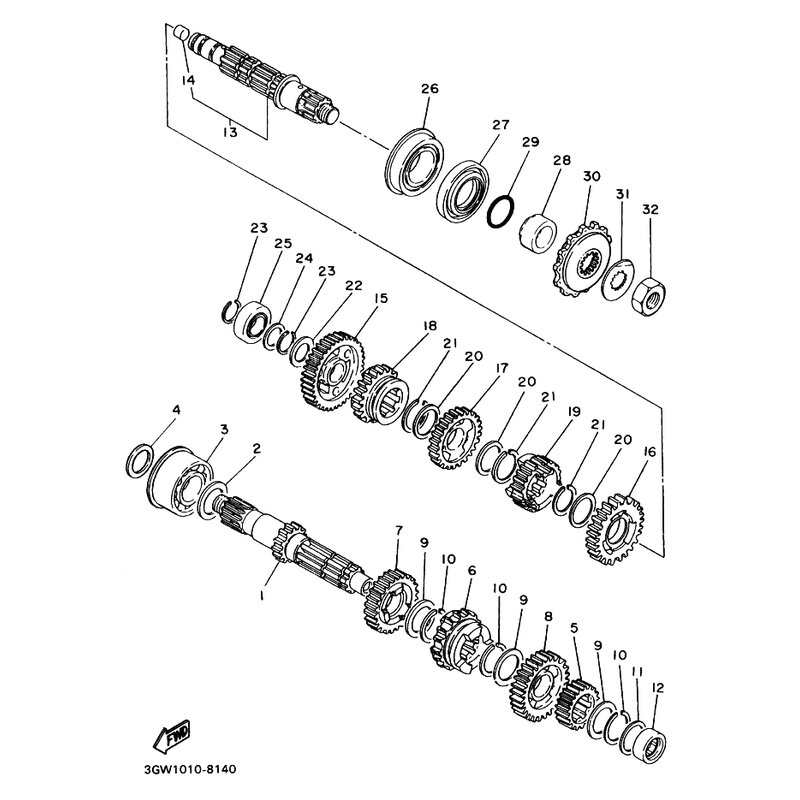 14
13
26
27
29
28
30
31
32
23
25
24
23
22
15
18
21
20
17
20
21
19
21
20
16
4
3
2
1
7
9
10
6
10
9
8
5
9
10
11
12
FWD
3GW1010-8140