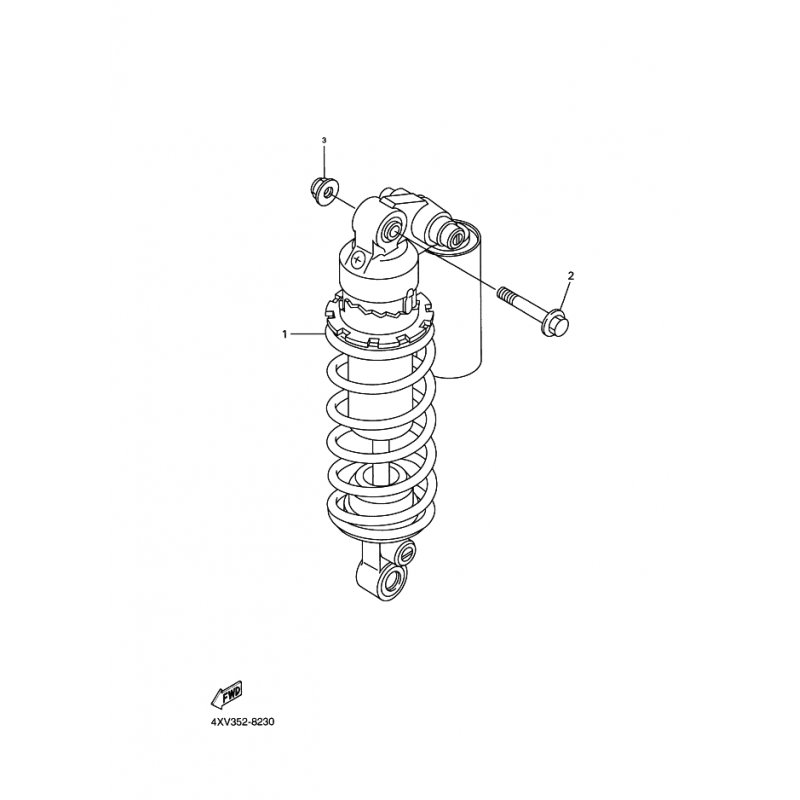 3

2

1

FWD

4XV352-8230