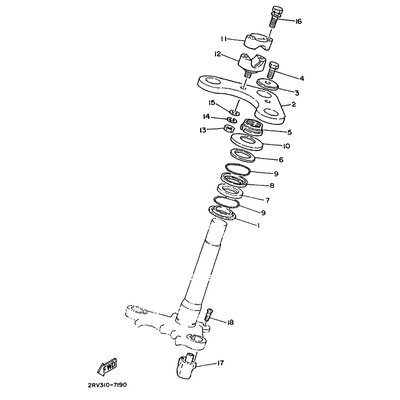 16
11
12
4
3
2
15
14
13
5
10
6
9
8
7
9
1
18
17
FWD
2RV310-7190