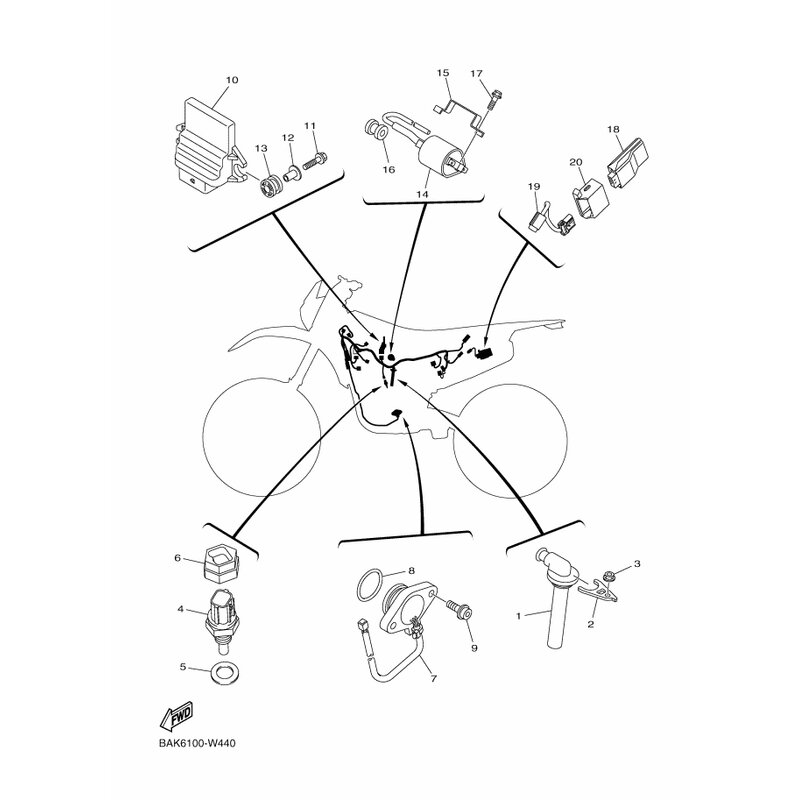 10
13
12
11
15
17
16
14
18
20
19
6
4
5
8
9
7
3
1
2
FWD
BAK6100-W440