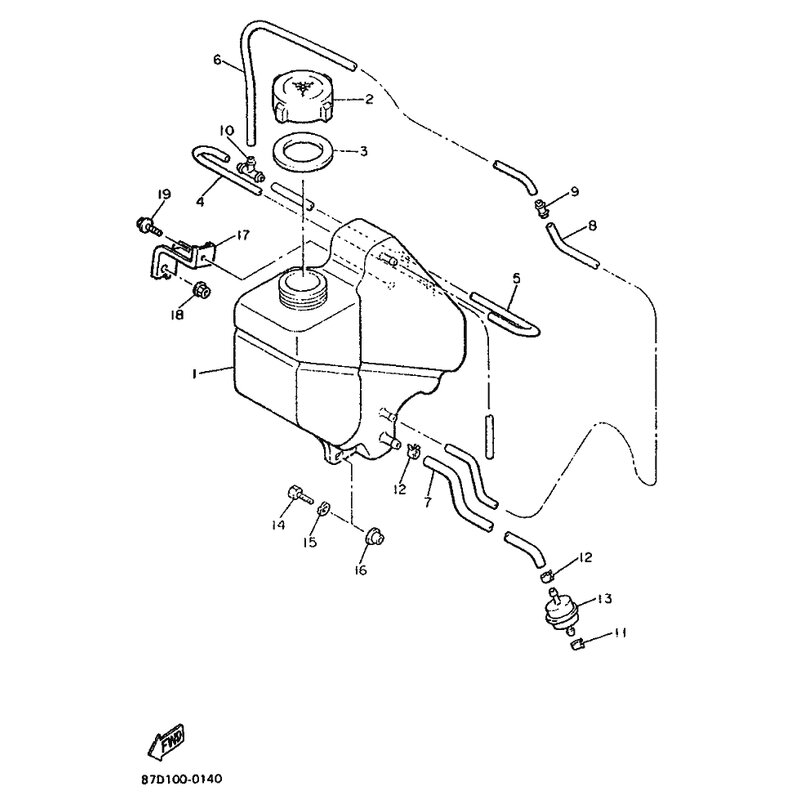 6
2
10
3
4
9
19
8
17
5
18
1
12
7
14
15
16
12
13
11
FWD
87D100-0140