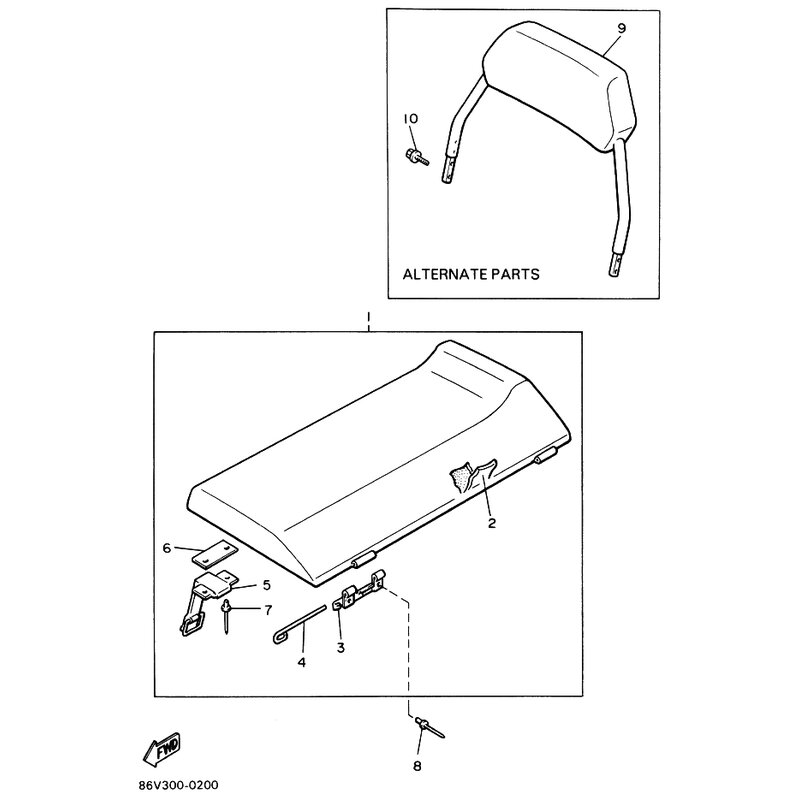 9

10

ALTERNATE PARTS

1

2

6

5

7

4

3

8

FWD

86V300-0200