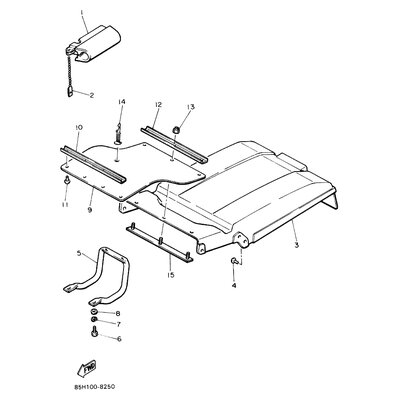 1
2
14
12
13
10
11
9
3
5
15
4
8
7
6
FWD
85H100-8250