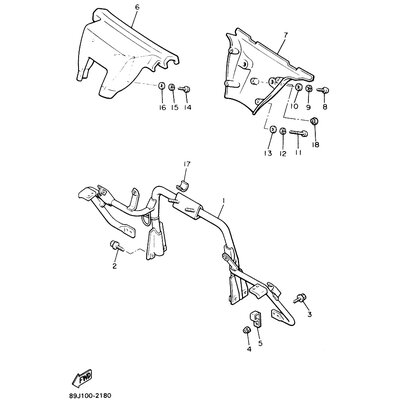 6
7
16 15 14
10 9 8
18
13 12 11
17
1
2
3
4 5
FWD
89J100-2180