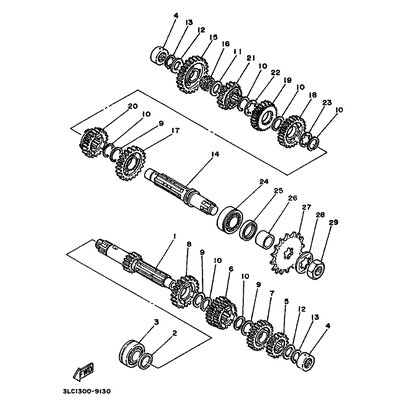 4
13
12
15
16
11
21
10
22
19
10
18
23
10
20
10
9
17
14
24
25
26
27
28
29
1
8
9
10
6
10
9
7
5
12
13
4
3
2
FWD
3LC1300-9130