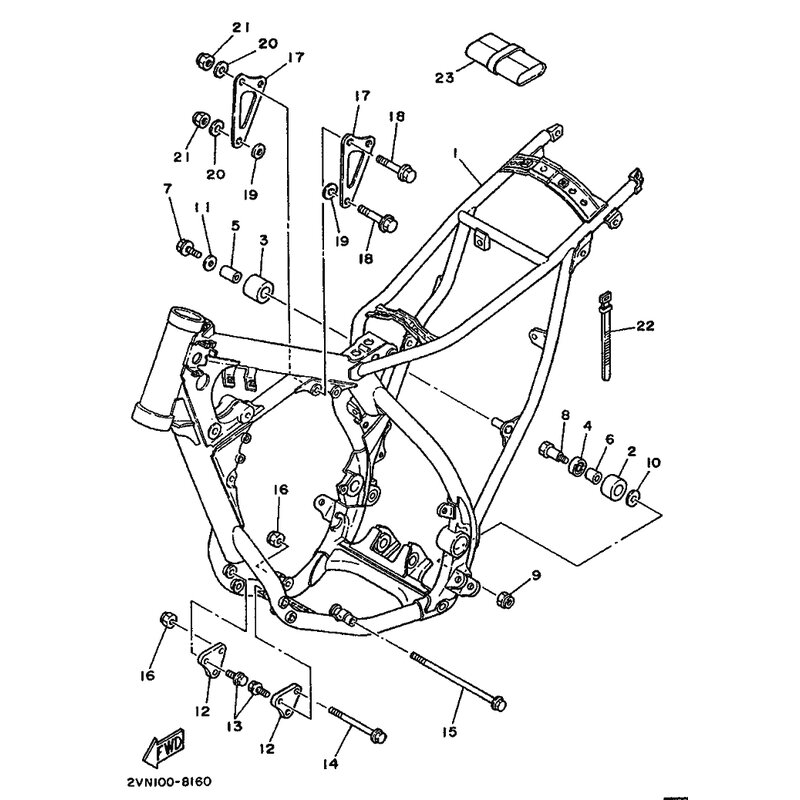 21
20
17
23
21
20
19
17
18
1
7
11
5
3
19
18
22
8
4
6
2
10
16
9
16
12
13
12
15
14
FWD
2VN100-8160