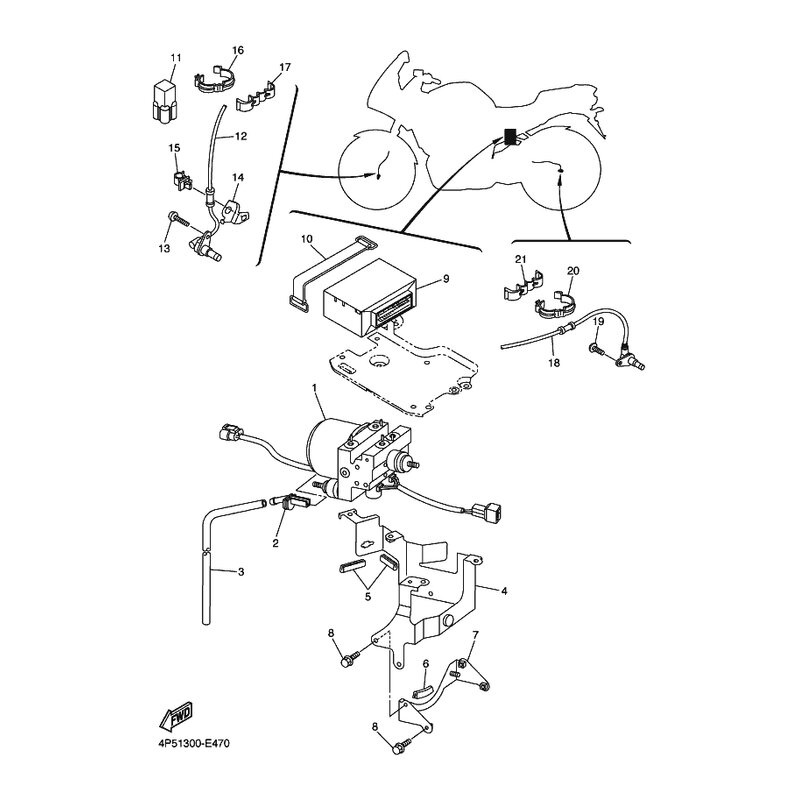 11
16
17
12
15
14
13
10
9
21
20
19
18
1
2
3
4
5
8
7
6
8
FWD
4P51300-E470