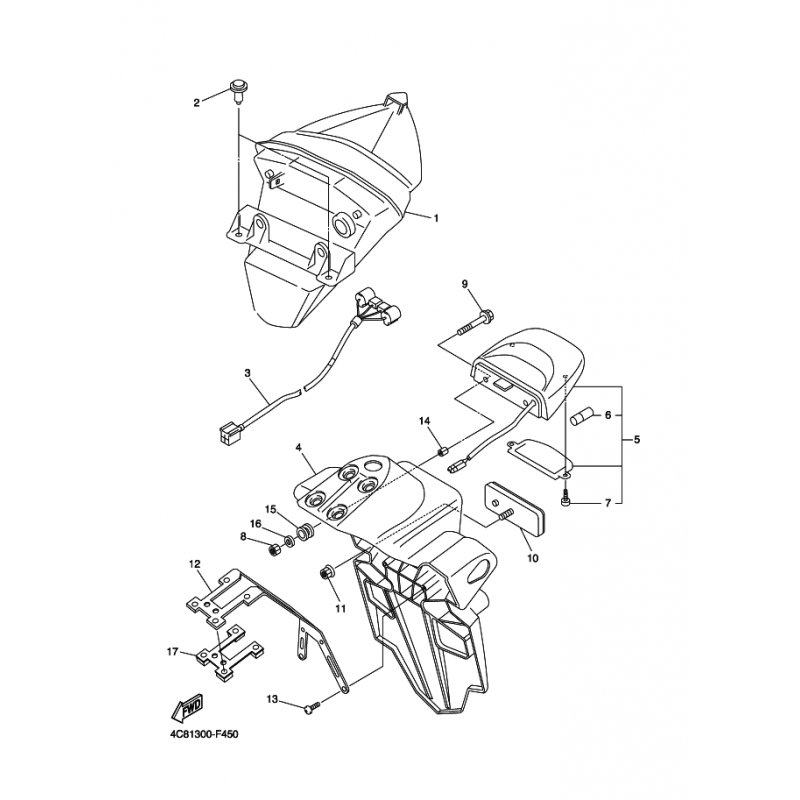 2
1
9
3
6
5
14
4
7
15
16
8
10
12
11
17
13
FWD
4C81300-F450