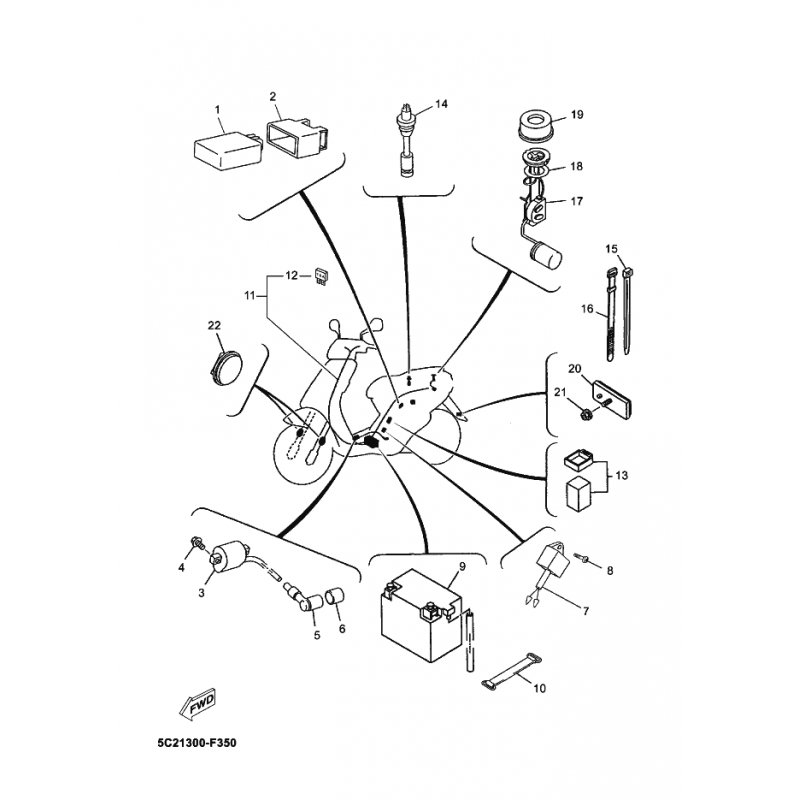 1
2
14
19
18
17
15
16
12
11
22
20
21
13
4
3
5
6
9
8
7
10
FWD
5C21300-F350