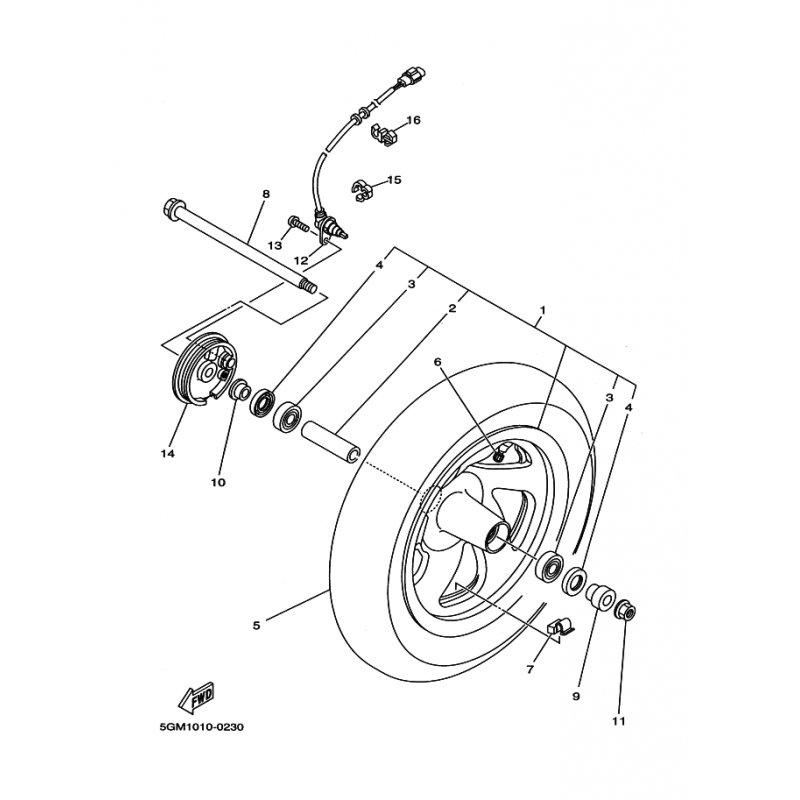 16
15
8
13
12
4
3
2
1
6
3
4
14
10
5
7
9
11
FWD
5GM1010-0230