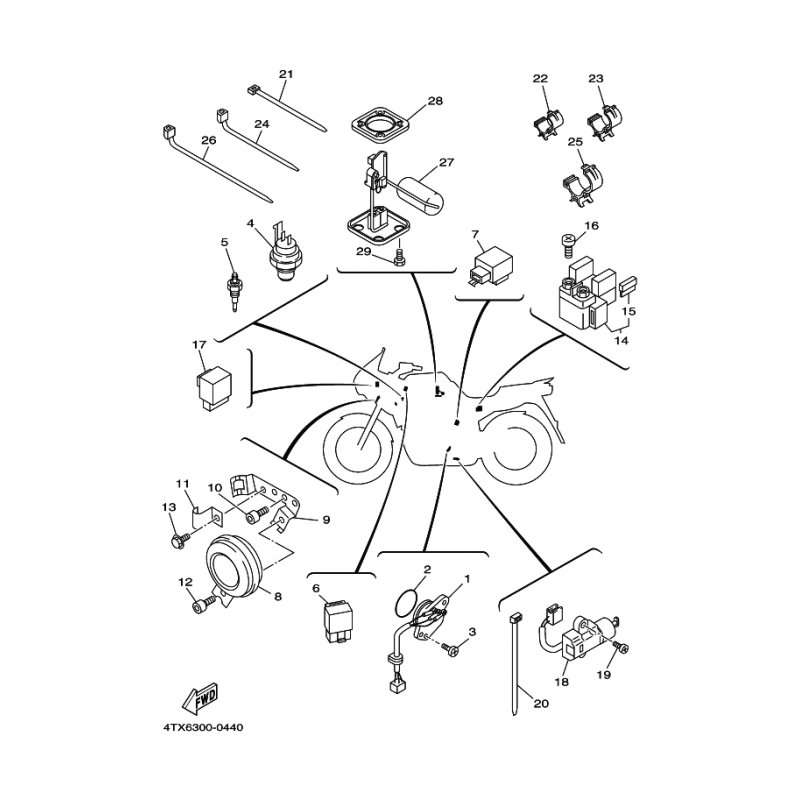 21
28
22
23
24
26
27
25
4
5
29
7
16
15
14
17
11
10
13
9
12
8
6
2
1
3
18
19
20
FWD
4TX6300-0440