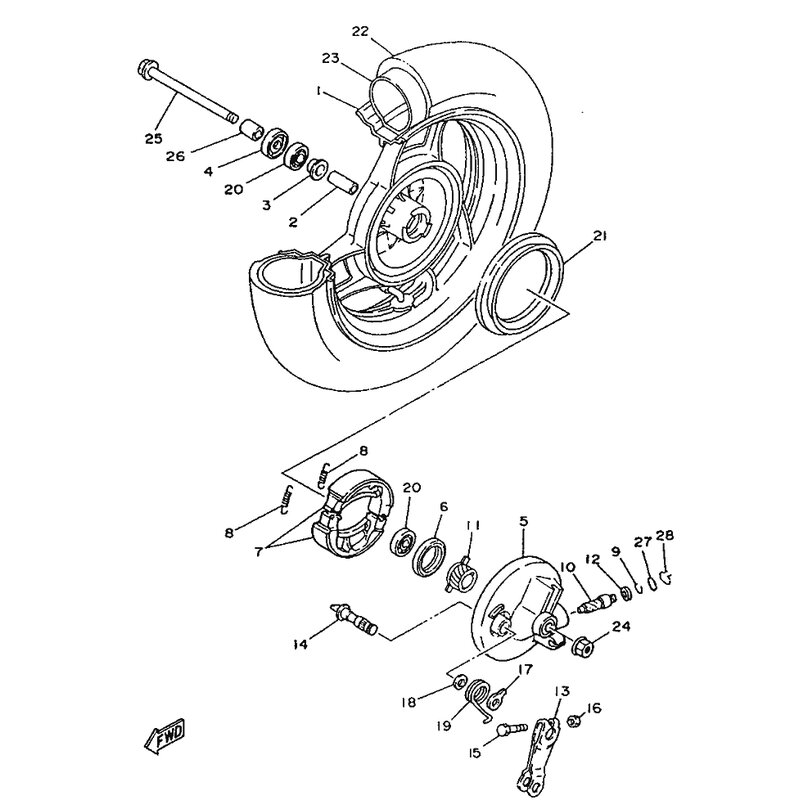 22
23
1
25
26
4
20
3
2
21
8
8
7
20
6
11
5
10
12
9
27
28
14
24
18
19
17
13
16
15
FWD