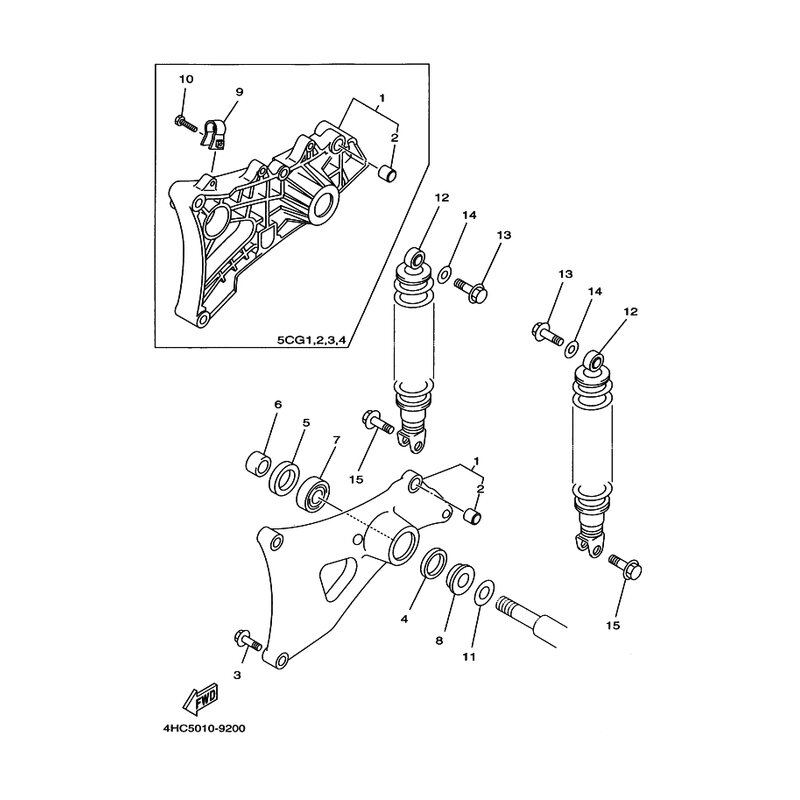 10
9
1
2
5CG1,2,3,4
12
14
13
13
14
12
6
5
7
15
1
2
4
8
11
15
3
FWD
4HC5010-9200