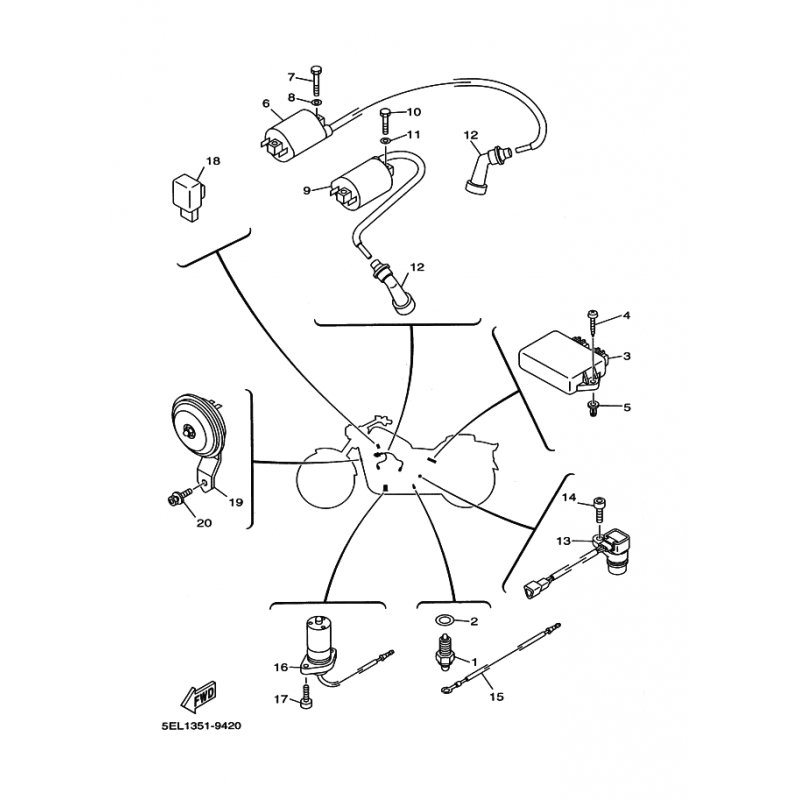 7
8
6
10
11
12
18
9
12
4
3
5
19
20
14
13
2
1
15
16
17
FWD
5EL1351-9420