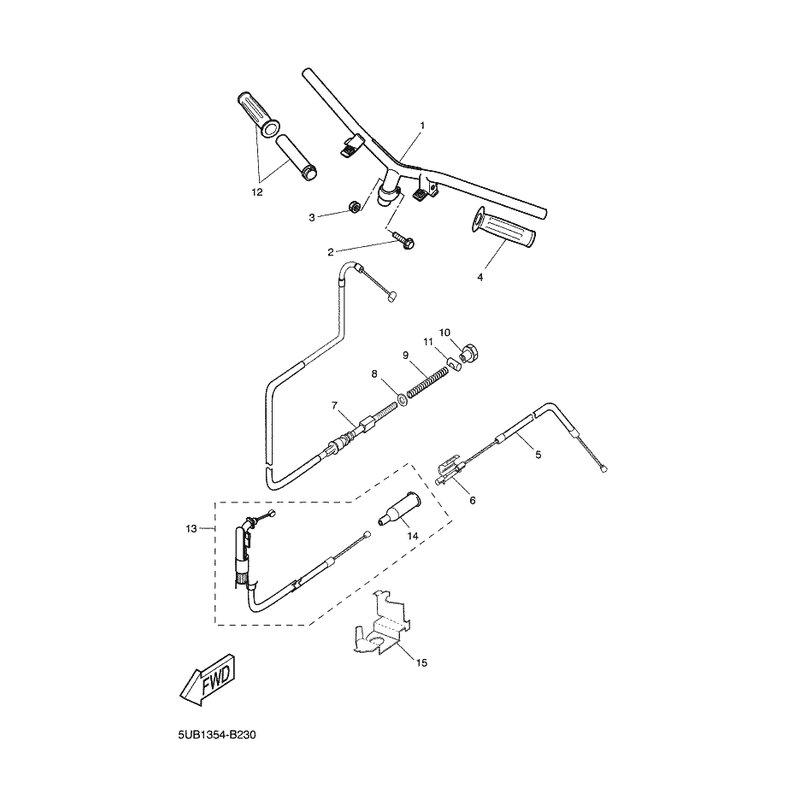 1
12
3
2
4
10
11
9
8
7
5
6
13
14
15
FWD
5UB1354-B230