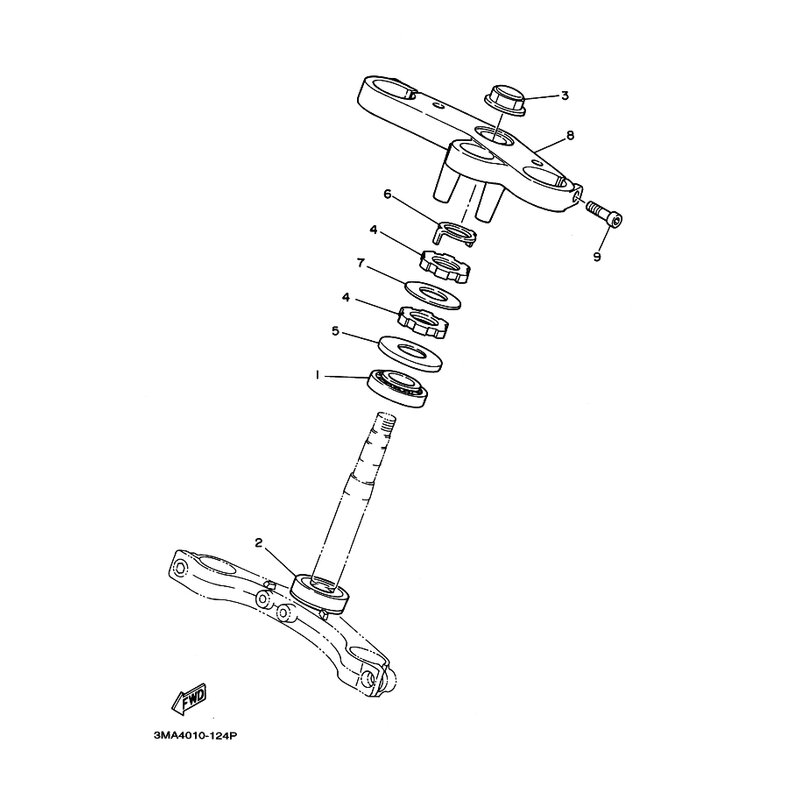 3
8
6
9
4
7
4
5
1
2
FWD
3MA4010-124P