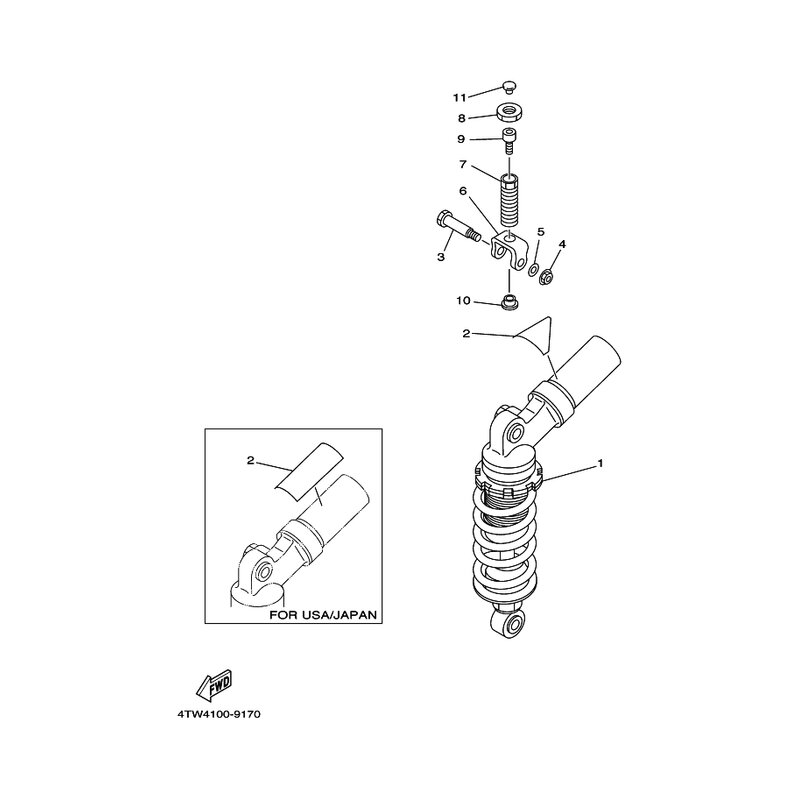 11
8
9
7
6
3
5
4
10
2
1
2
FOR USA/JAPAN
FWD
4TW4100-9170