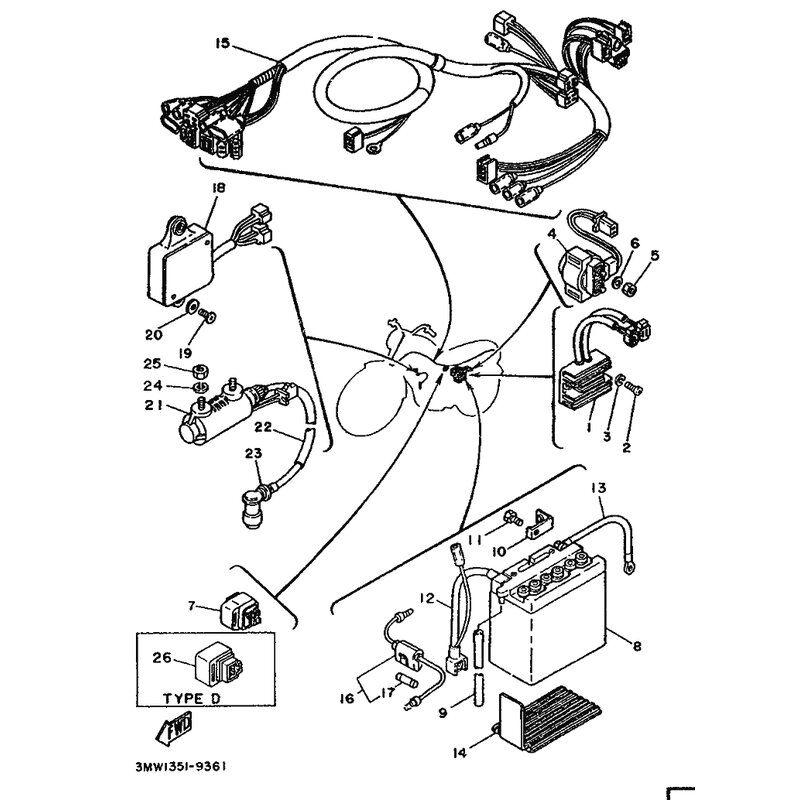 15

18

4
6
5

20
19

25
24
21

22

23

1
3
2

13

11
10

12

7

8

26

TYPE D

16
17
9

14

FWD

3MW1351-9361