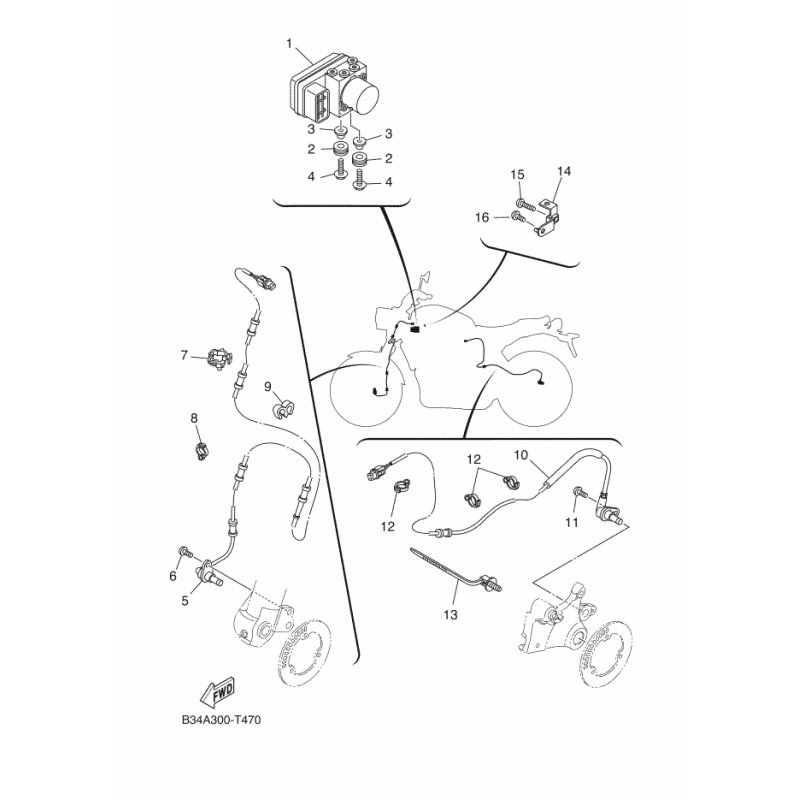 1
3
3
2
2
4
4
15
14
16
7
9
8
12
10
12
11
6
5
13
FWD
B34A300-T470