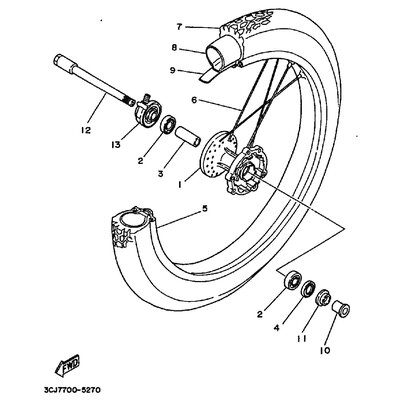 7
8
9
6
12
13
2
3
1
5
2
4
11
10
FWD
3CJ7700-5270