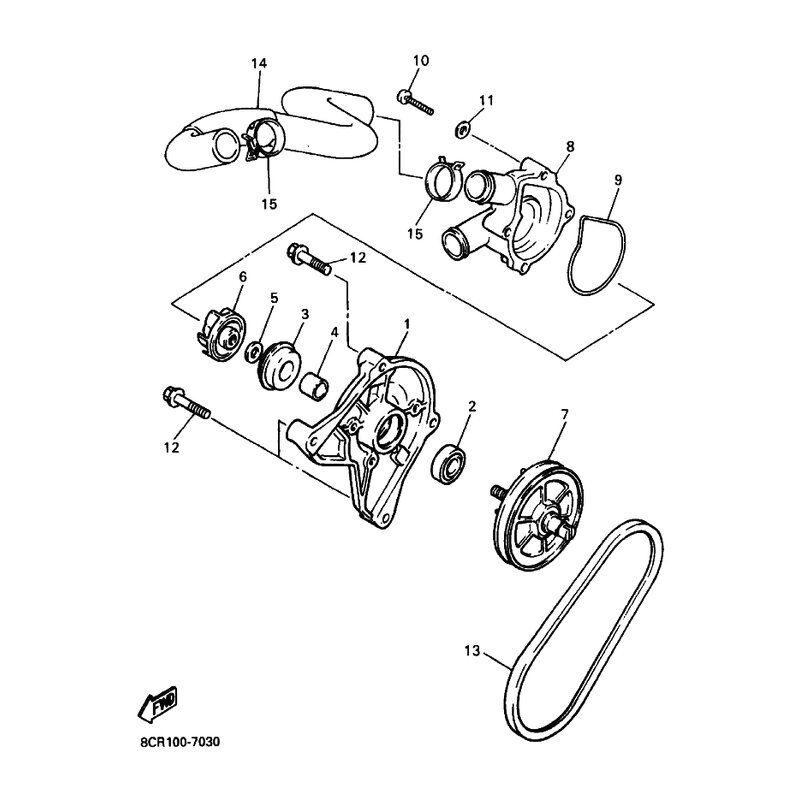 14
10
11
8
9
15
15
12
6
5
3
4
1
2
7
12
13
FWD
8CR100-7030