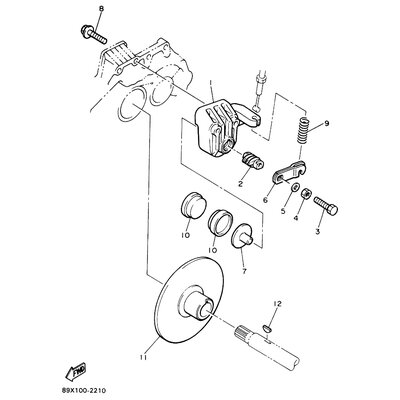 8
1
9
2
6
5
4
3
10
10
7
12
11
FWD
89X100-2210