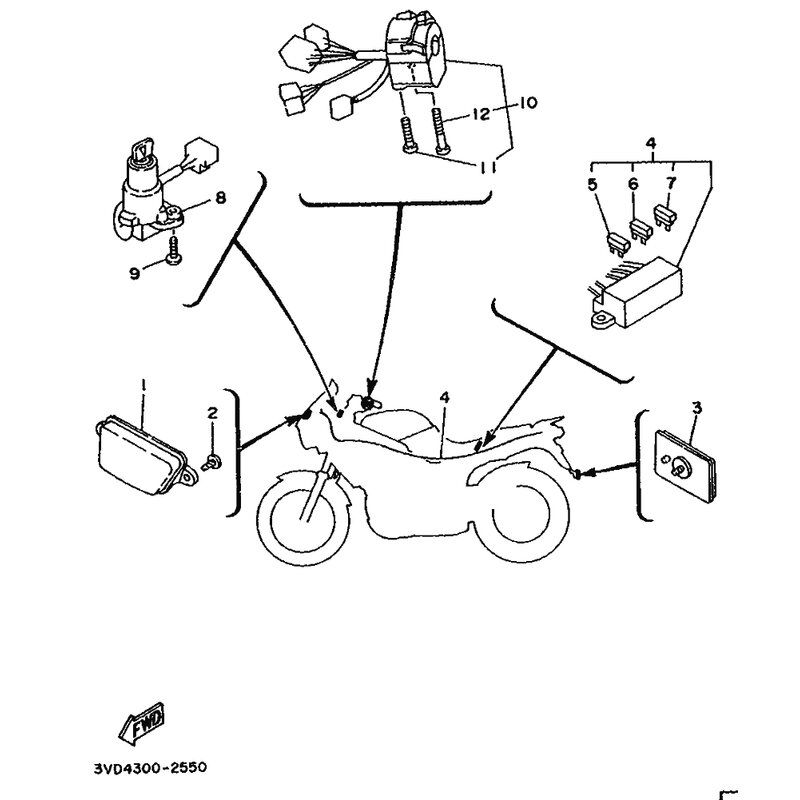 12
10
11
4
5
6
7
8
9
1
2
4
3
FWD
3VD4300-2550