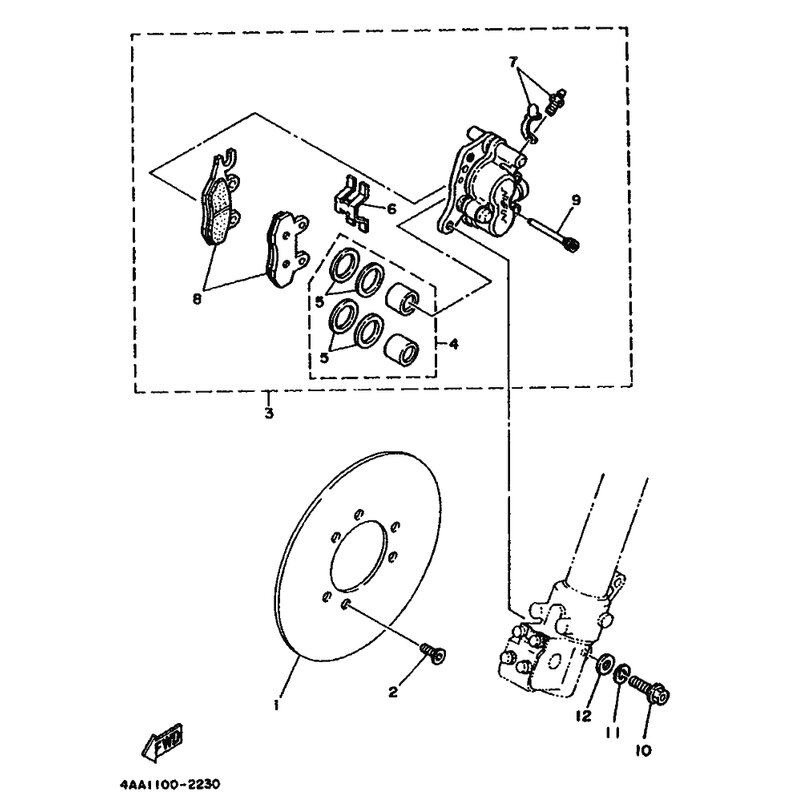 7
6
9
8
5
5
4
3
1
2
12
11
10
FWD
4AA1100-2230