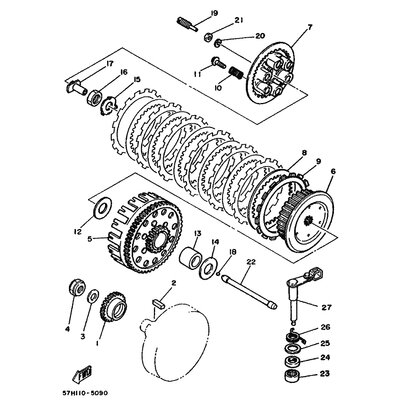 19
21
20
7
17
16
15
11
10
8
9
6
12
5
13
14
18
22
2
4
3
1
27
26
25
24
23
FWD
57H110-5090