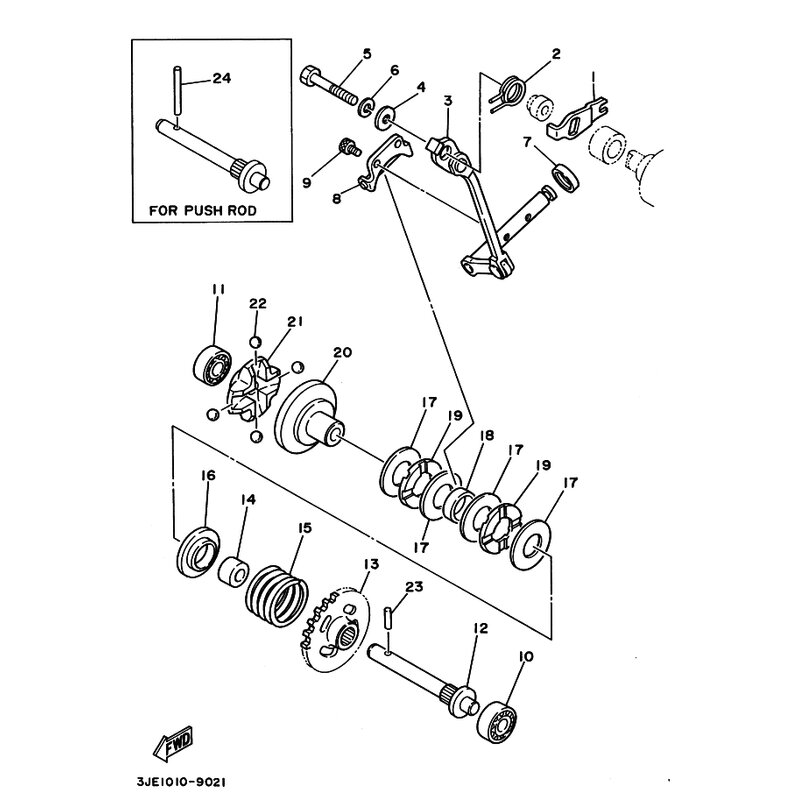 24
FOR PUSH ROD
5
6
4
3
2
1
7
9
8
11
22
21
20
17
19
18
17
19
17
17
16
14
15
13
23
12
10
FWD
3JE1010-9021